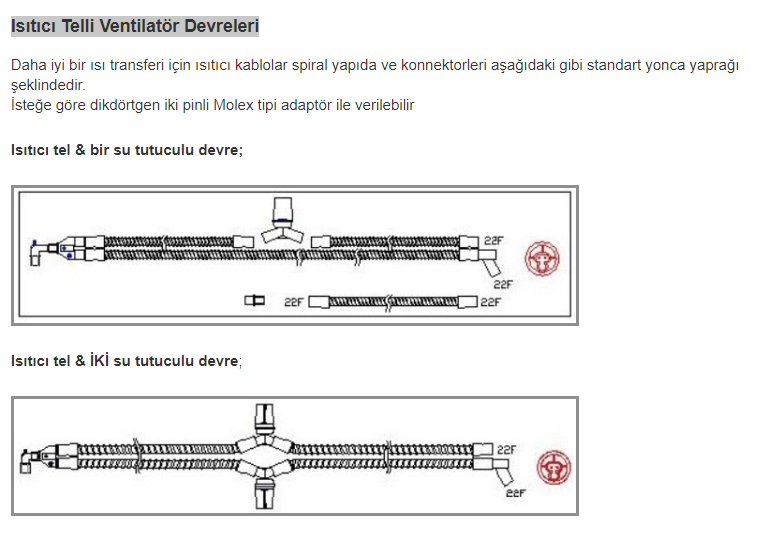 Isıtıcı Telli Ventilatör Devreleri

Daha iyi bir ısı transferi için ısıtıcı kablolar spiral yapıda ve konnektorleri aşağıdaki gibi standart yonca yaprağı şeklindedir.
İsteğe göre dikdörtgen iki pinli Molex tipi adaptör ile verilebilir

Isıtıcı tel & bir su tutuculu devre;

22F
22F
22F
22F

Isıtıcı tel & İKİ su tutuculu devre;

22F
22F